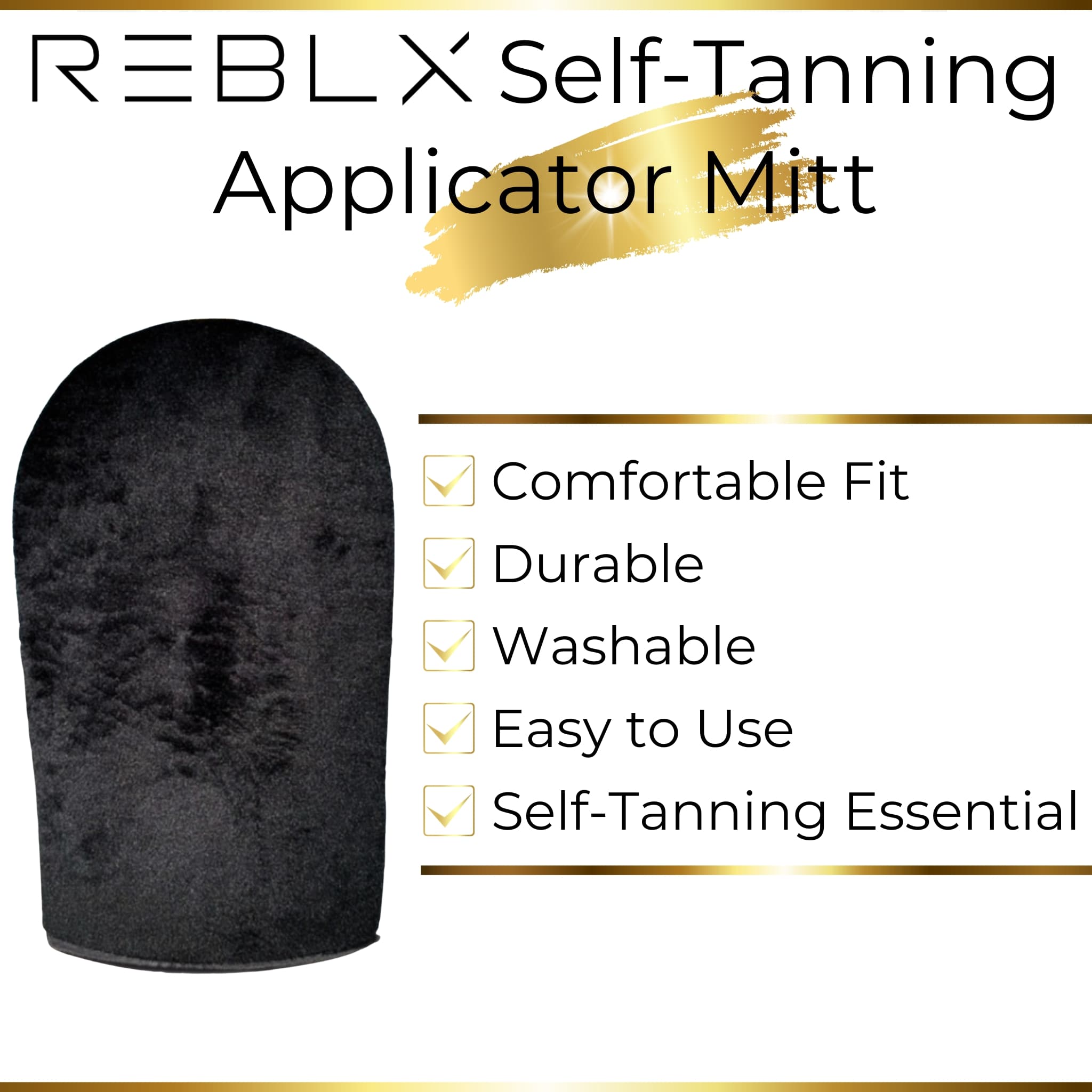 REBLX Self-Tanning Applicator Mitt

Comfortable Fit

Durable

Washable

Easy to Use

Self-Tanning Essential