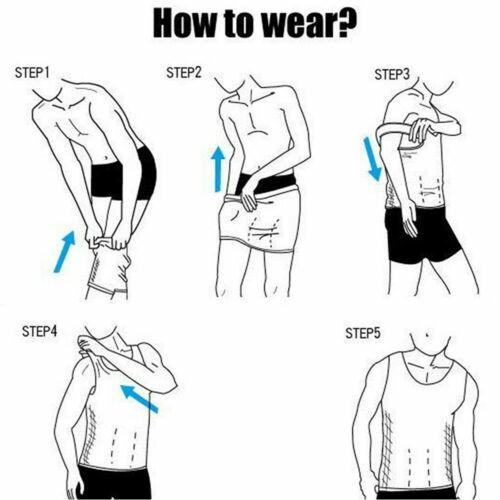 How to wear?

STEP1

STEP2

STEP3

STEP4

STEP5